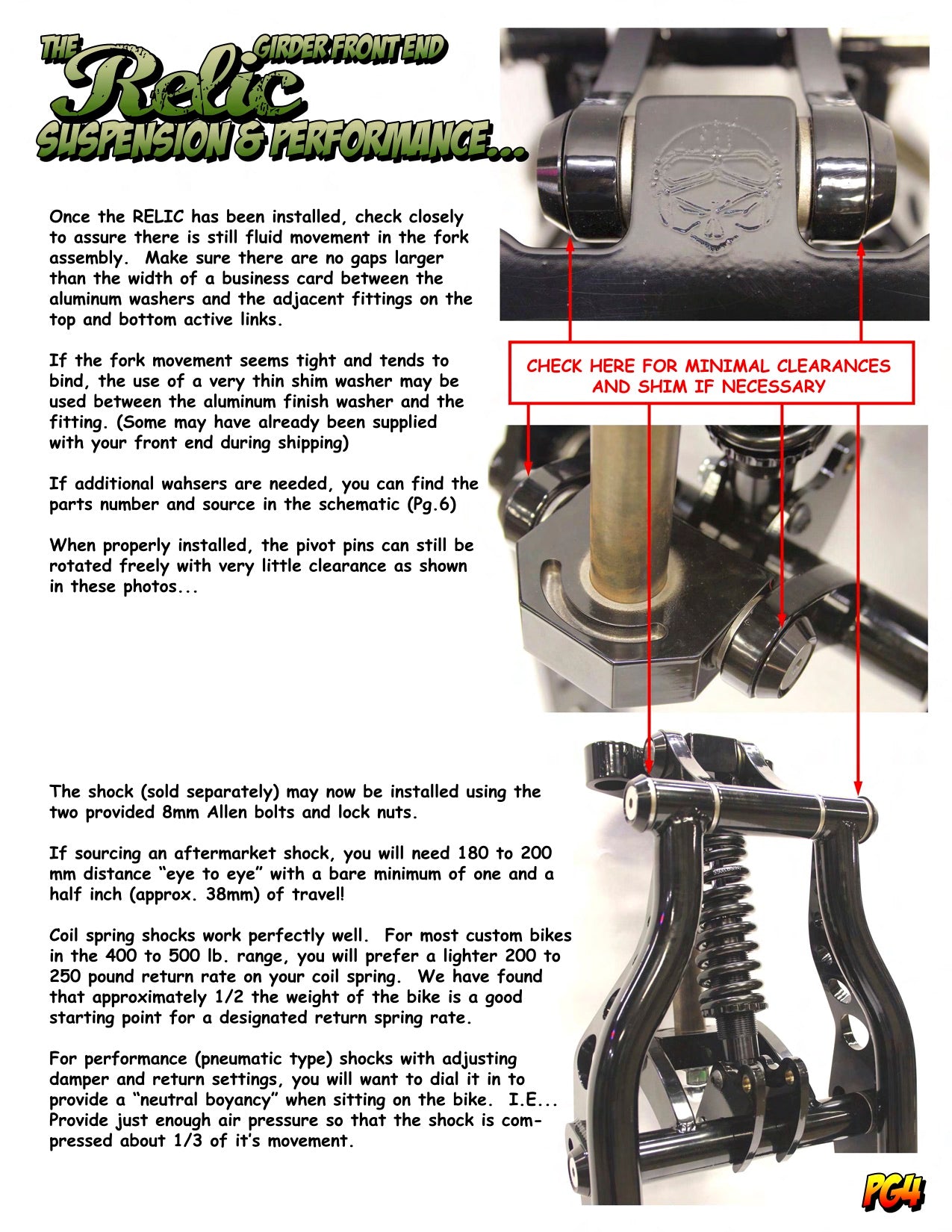 THE Relic GIRDER FRONT END
SUSPENSION & PERFORMANCE...

Once the RELIC has been installed, check closely to assure there is still fluid movement in the fork assembly. Make sure there are no gaps larger than the width of a business card between the aluminum washers and the adjacent fittings on the top and bottom active links.

If the fork movement seems tight and tends to bind, the use of a very thin shim washer may be used between the aluminum finish washer and the fitting. (Some may have already been supplied with your front end during shipping)

If additional wahsers are needed, you can find the parts number and source in the schematic (Pg.6)

When properly installed, the pivot pins can still be rotated freely with very little clearance as shown in these photos...

CHECK HERE FOR MINIMAL CLEARANCES AND SHIM IF NECESSARY

The shock (sold separately) may now be installed using the two provided 8mm Allen bolts and lock nuts.

If sourcing an aftermarket shock, you will need 180 to 200 mm distance “eye to eye” with a bare minimum of one and a half inch (approx. 38mm) of travel!

Coil spring shocks work perfectly well. For most custom bikes in the 400 to 500 lb. range, you will prefer a lighter 200 to 250 pound return rate on your coil spring. We have found that approximately 1/2 the weight of the bike is a good starting point for a designated return spring rate.

For performance (pneumatic type) shocks with adjusting damper and return settings, you will want to dial it in to provide a “neutral boyancy” when sitting on the bike. I.E... Provide just enough air pressure so that the shock is compressed about 1/3 of it’s movement.

PG4