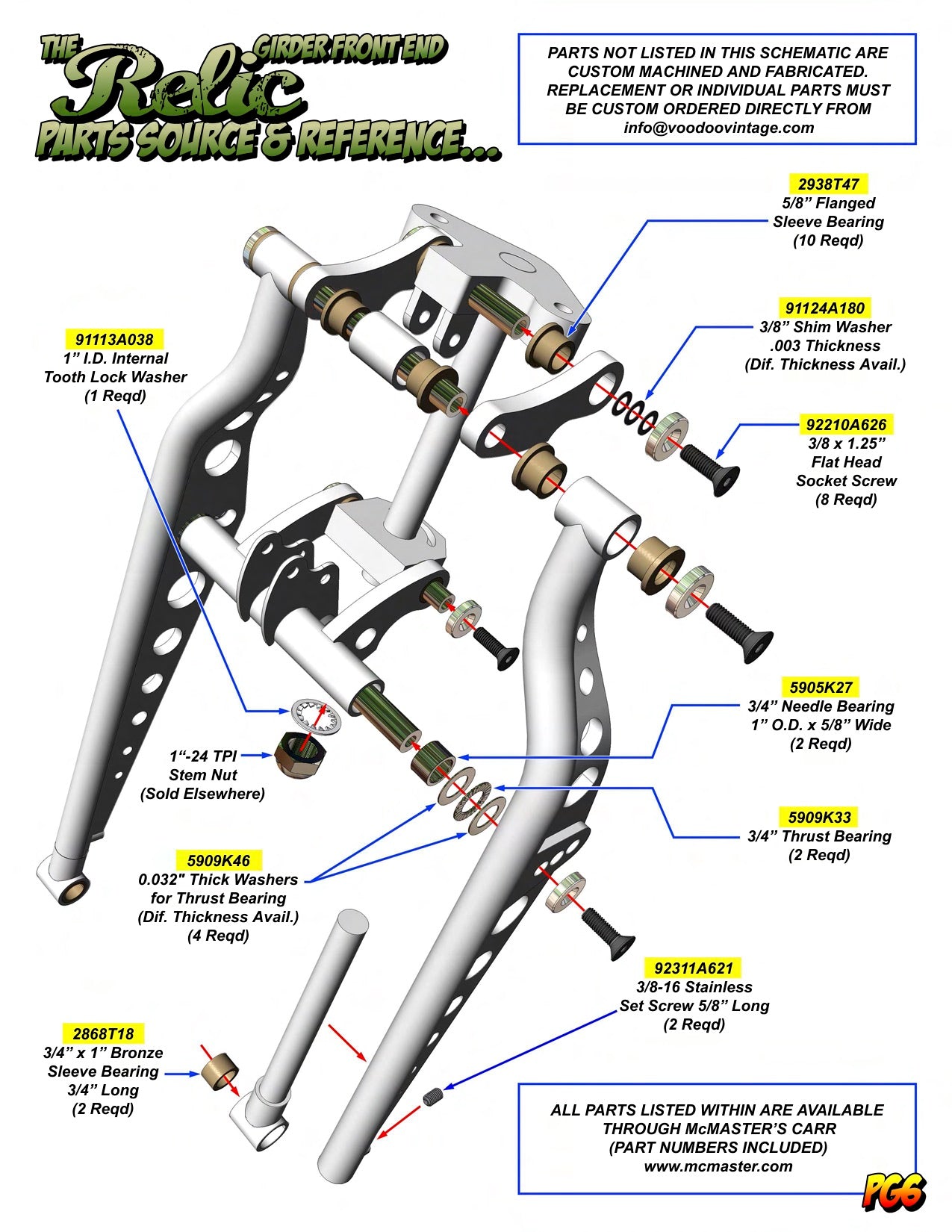 THE Relic GIRDER FRONT END
PARTS SOURCE & REFERENCE...

PARTS NOT LISTED IN THIS SCHEMATIC ARE CUSTOM MACHINED AND FABRICATED. REPLACEMENT OR INDIVIDUAL PARTS MUST BE CUSTOM ORDERED DIRECTLY FROM info@voodoovintage.com

2938T47
5/8” Flanged Sleeve Bearing
(10 Reqd)

91124A180
3/8” Shim Washer
.003 Thickness
(Dif. Thickness Avail.)

91113A038
1” I.D. Internal Tooth Lock Washer
(1 Reqd)

92210A626
3/8 x 1.25” Flat Head Socket Screw
(8 Reqd)

5905K27
3/4” Needle Bearing
1” O.D. x 5/8” Wide
(2 Reqd)

1“-24 TPI Stem Nut
(Sold Elsewhere)

5909K33
3/4” Thrust Bearing
(2 Reqd)

5909K46
0.032" Thick Washers for Thrust Bearing
(Dif. Thickness Avail.)
(4 Reqd)

92311A621
3/8-16 Stainless Set Screw 5/8” Long
(2 Reqd)

2868T18
3/4” x 1” Bronze Sleeve Bearing
3/4” Long
(2 Reqd)

ALL PARTS LISTED WITHIN ARE AVAILABLE THROUGH McMASTER’S CARR
(PART NUMBERS INCLUDED)
www.mcmaster.com

PG6